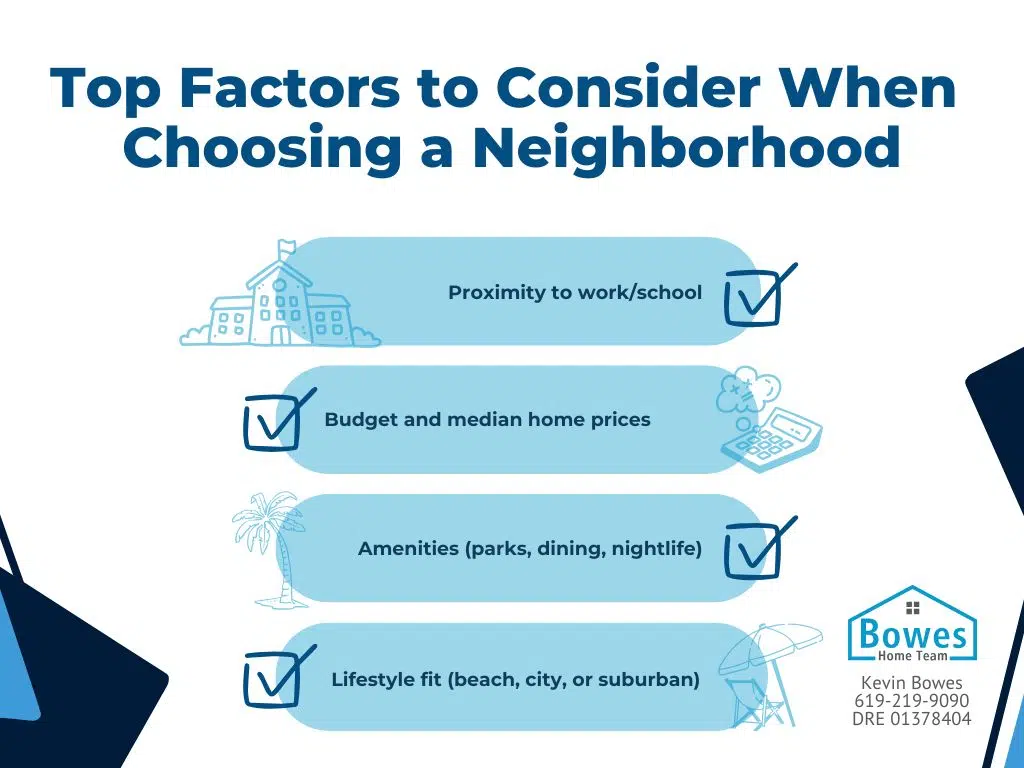 Top Factors to Consider When Choosing a Neighborhood

Proximity to work/school

Budget and median home prices

Amenities (parks, dining, nightlife)

Lifestyle fit (beach, city, or suburban)

Bowes
Home Team
Kevin Bowes
619-219-9090
DRE 01378404